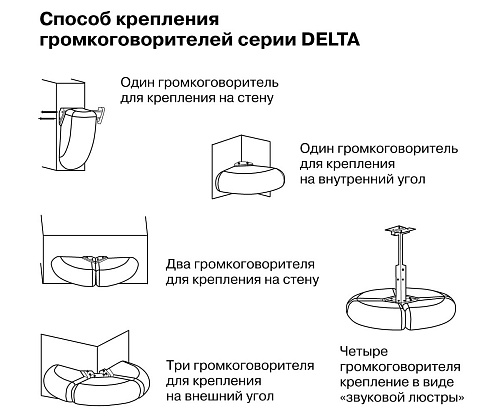 Способ крепления громкоговорителей серии DELTA

Один громкоговоритель для крепления на стену

Один громкоговоритель для крепления на внутренний угол

Два громкоговорителя для крепления на стену

Три громкоговорителя для крепления на внешний угол

Четыре громкоговорителя крепление в виде «звуковой люстры»