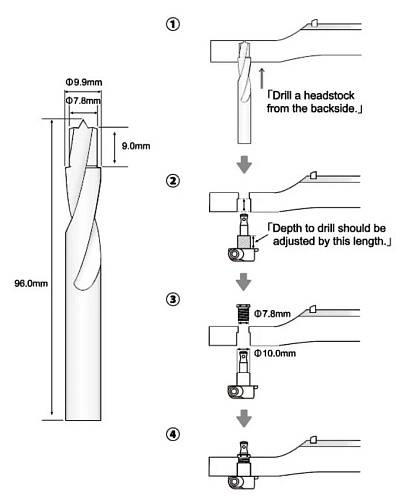 Φ9.9mm
Φ7.8mm
9.0mm
96.0mm

①
「Drill a headstock from the backside.」

②
「Depth to drill should be adjusted by this length.」

③
Φ7.8mm
Φ10.0mm

④