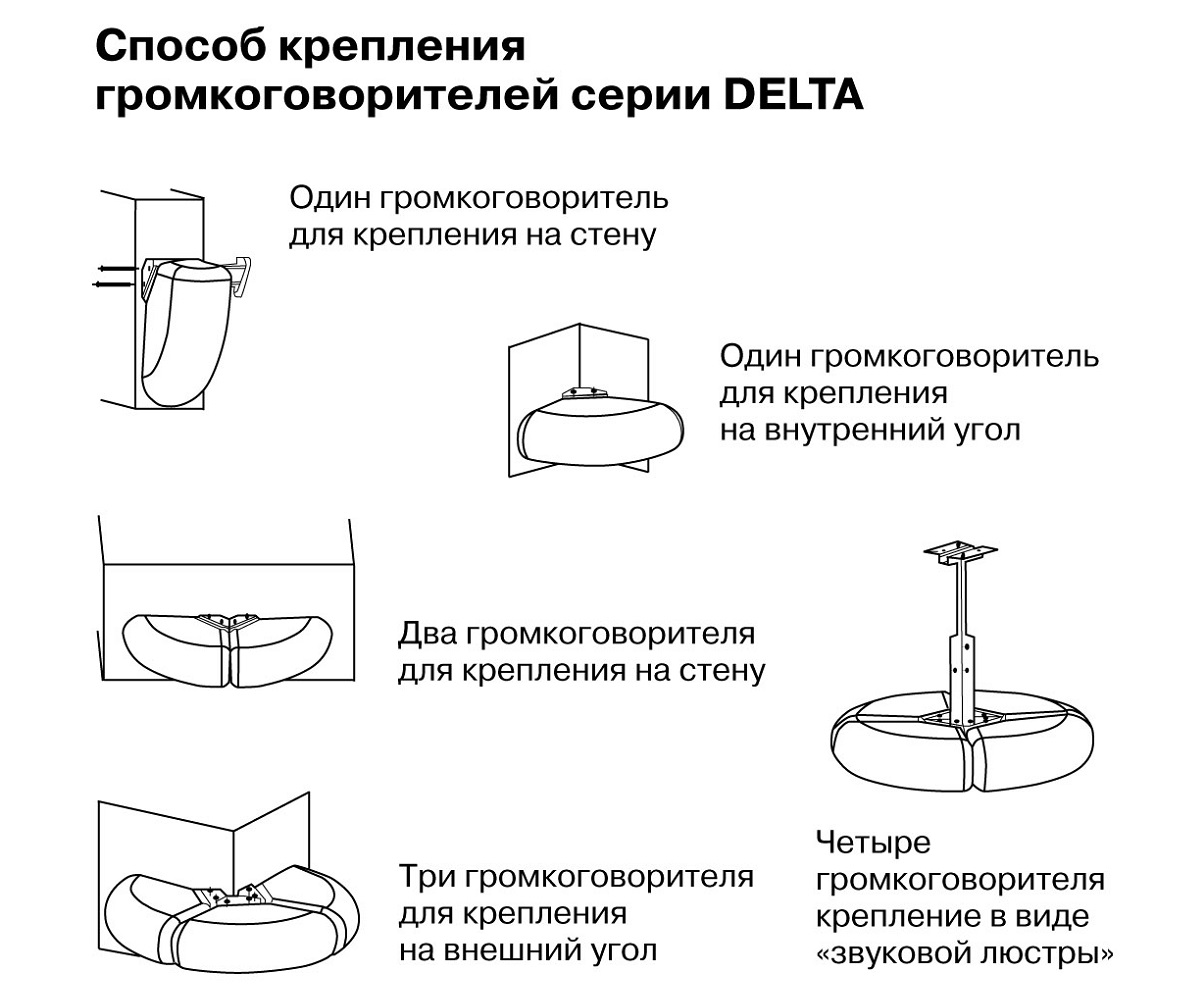 Способ крепления громкоговорителей серии DELTA

Один громкоговоритель для крепления на стену

Один громкоговоритель для крепления на внутренний угол

Два громкоговорителя для крепления на стену

Три громкоговорителя для крепления на внешний угол

Четыре громкоговорителя крепление в виде «звуковой люстры»