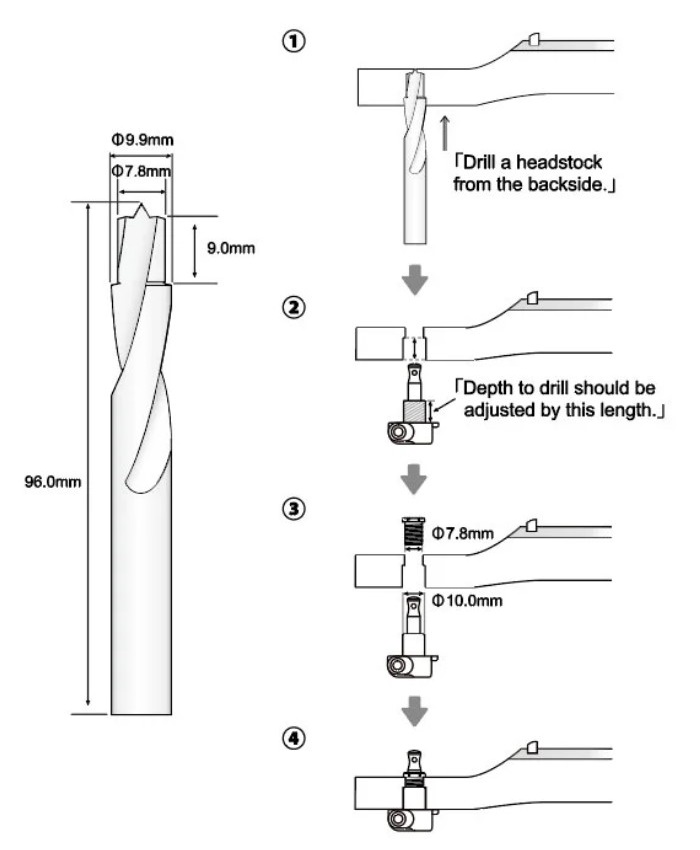 Φ9.9mm
Φ7.8mm
9.0mm
96.0mm

①
「Drill a headstock from the backside.」

②
「Depth to drill should be adjusted by this length.」

③
Φ7.8mm
Φ10.0mm

④